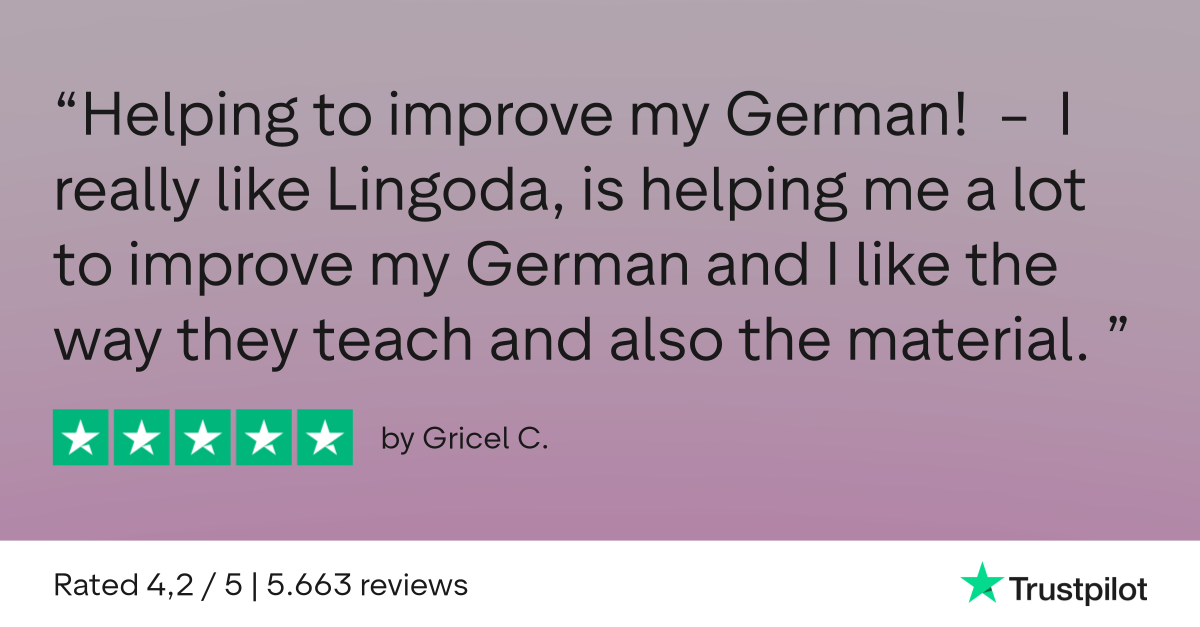 "Helping to improve my German! – I really like Lingoda, is helping me a lot to improve my German and I like the way they teach and also the material. "

by Gricel C.

Rated 4,2 / 5 | 5.663 reviews

Trustpilot