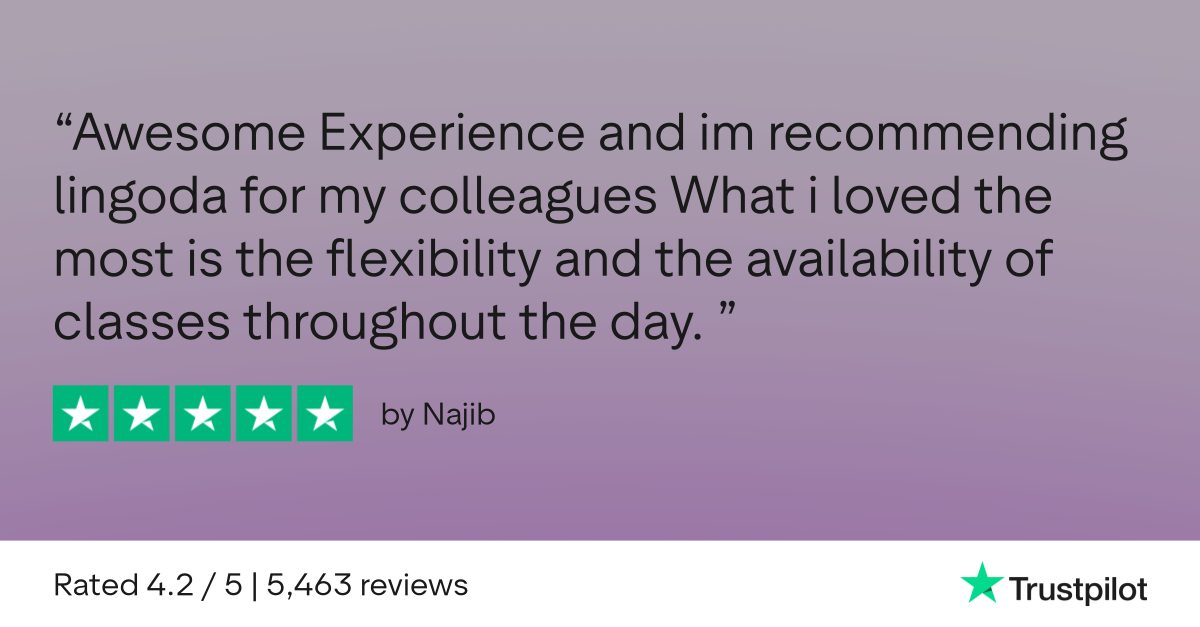 "Awesome Experience and im recommending lingoda for my colleagues What i loved the most is the flexibility and the availability of classes throughout the day. "

by Najib

Rated 4.2 / 5 | 5,463 reviews

Trustpilot